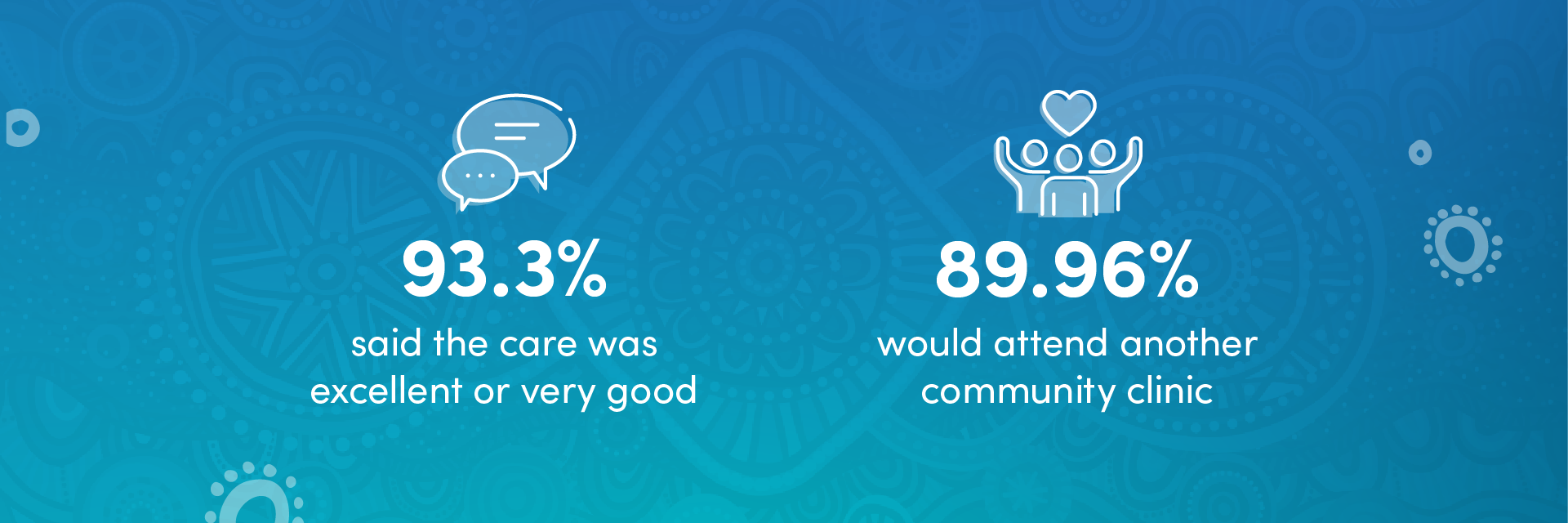 93.3%
said the care was excellent or very good

89.96%
would attend another community clinic