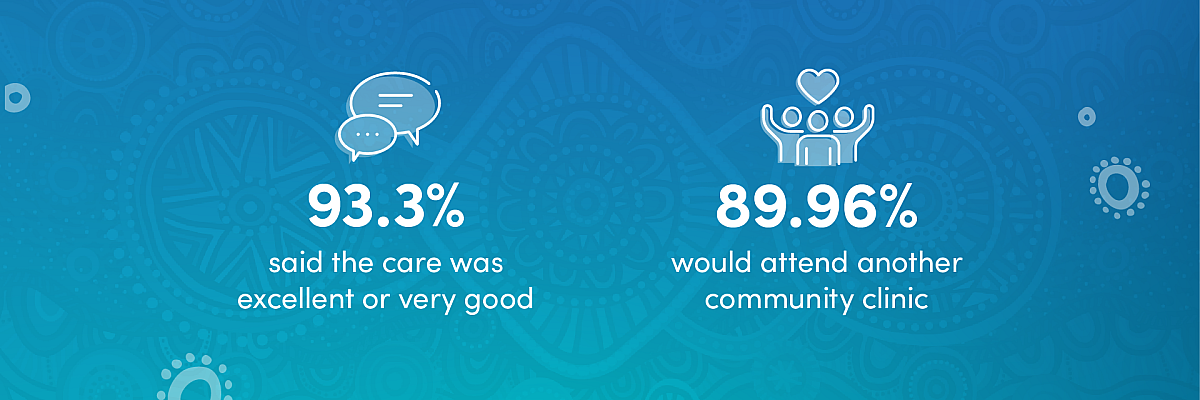 93.3%
said the care was excellent or very good

89.96%
would attend another community clinic